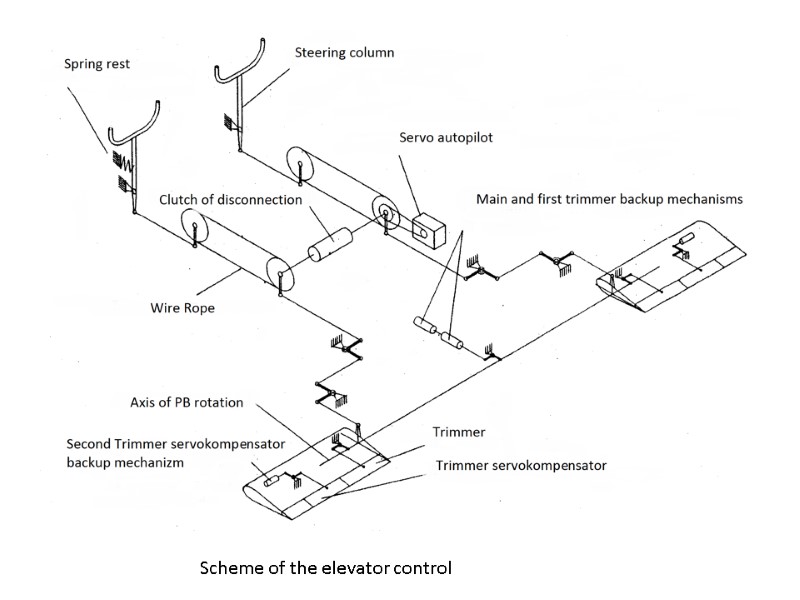 Spring rest

Steering column

Servo autopilot

Clutch of disconnection

Main and first trimmer backup mechanisms

Wire Rope

Axis of PB rotation

Second Trimmer servokompensator backup mechanizm

Trimmer

Trimmer servokompensator

Scheme of the elevator control